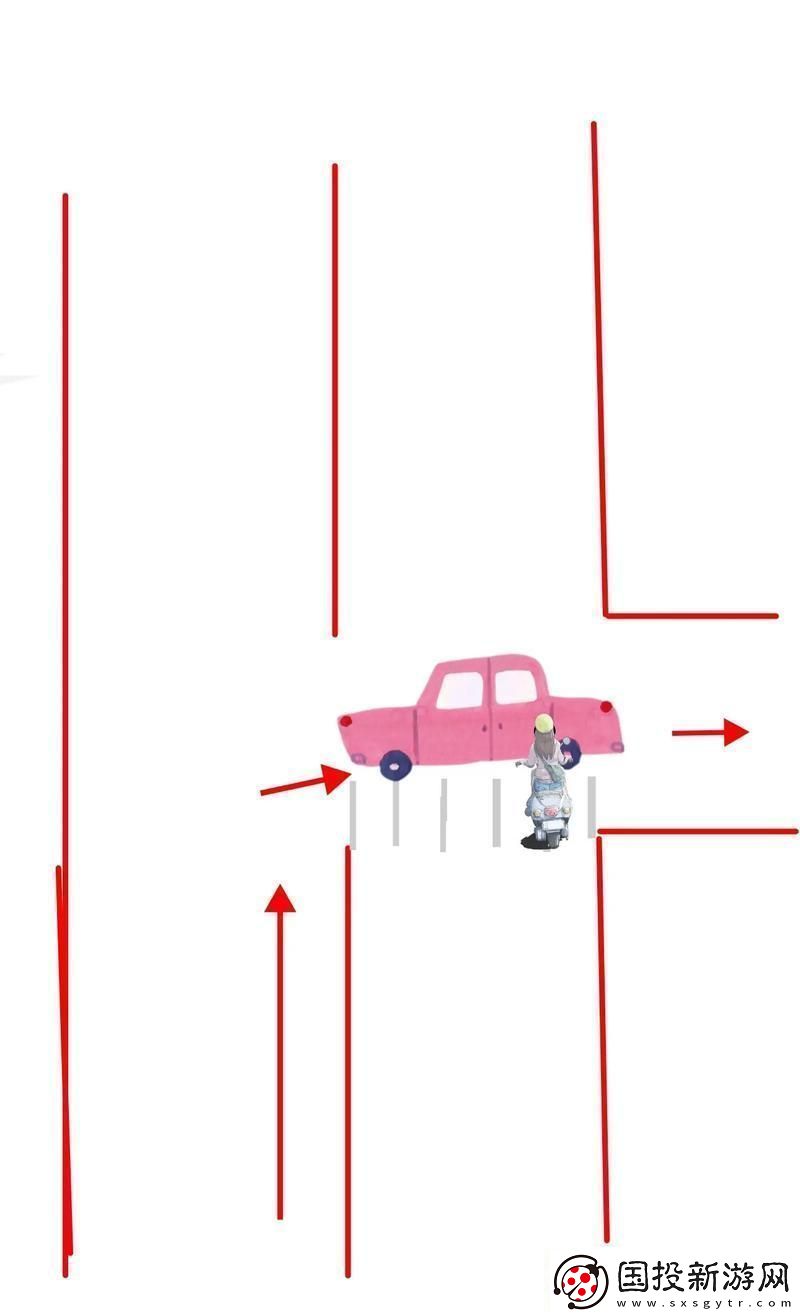 国投新游网
www.sxsgytr.com